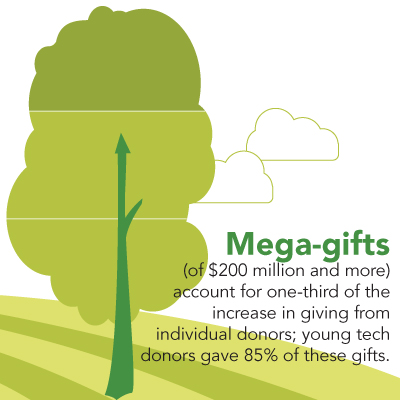 Mega-gifts
(of $200 million and more) account for one-third of the increase in giving from individual donors; young tech donors gave 85% of these gifts.